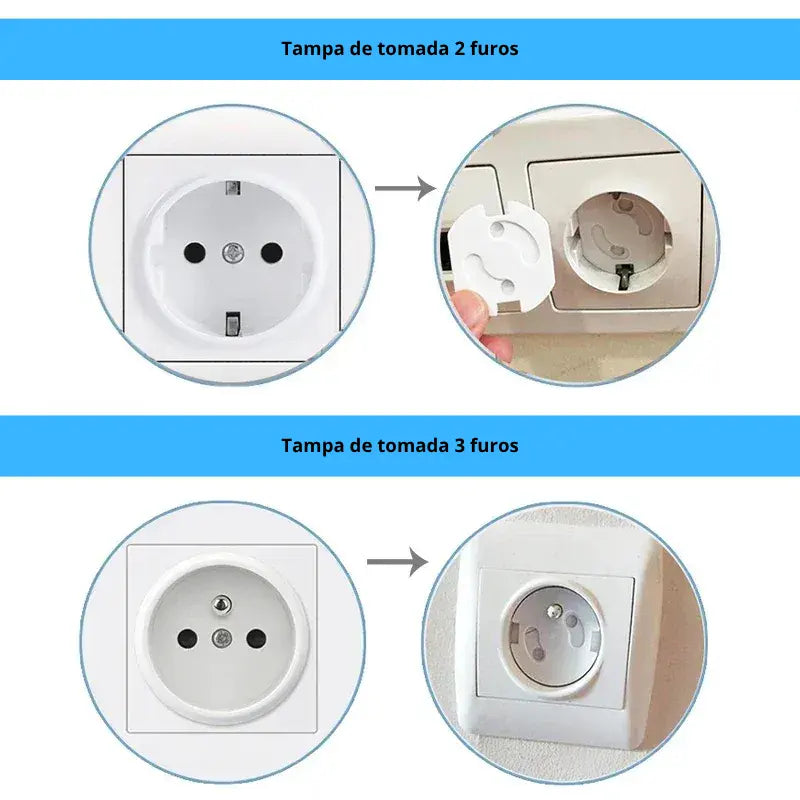 Tampa de tomada 2 furos

Tampa de tomada 3 furos